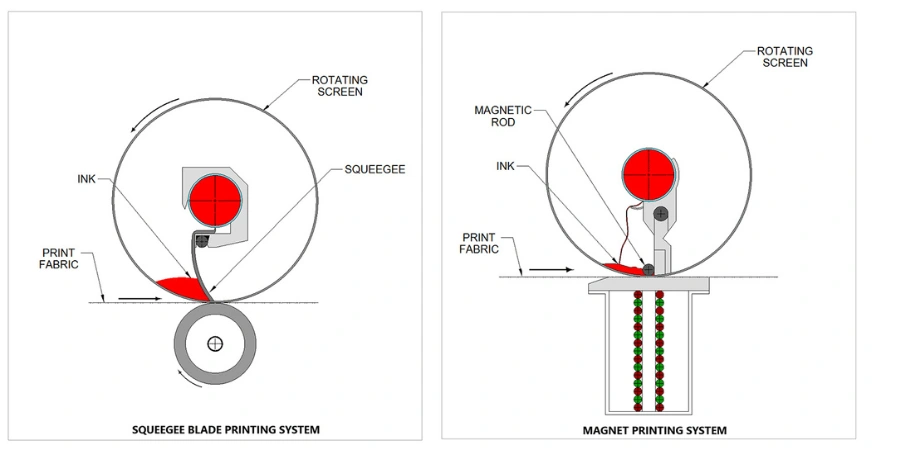 ROTATING SCREEN

INK

SQUEEGEE

PRINT FABRIC

SQUEEGEE BLADE PRINTING SYSTEM

ROTATING SCREEN

MAGNETIC ROD

INK

PRINT FABRIC

MAGNET PRINTING SYSTEM