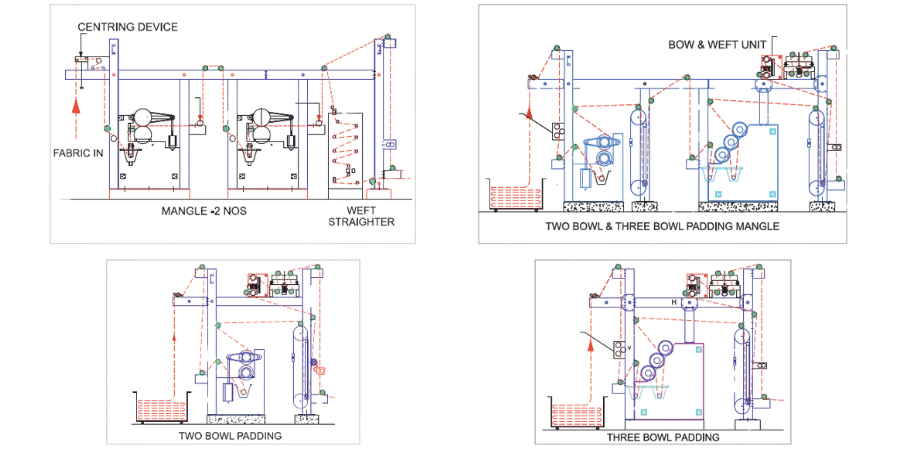 CENTRING DEVICE

FABRIC IN

MANGLE -2 NOS

WEFT STRAIGHTER

BOW & WEFT UNIT

TWO BOWL & THREE BOWL PADDING MANGLE

TWO BOWL PADDING

H

V

THREE BOWL PADDING